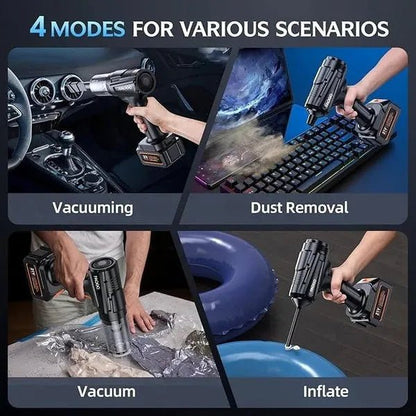 4 MODES FOR VARIOUS SCENARIOS

Vacuuming

Dust Removal

Vacuum

Inflate